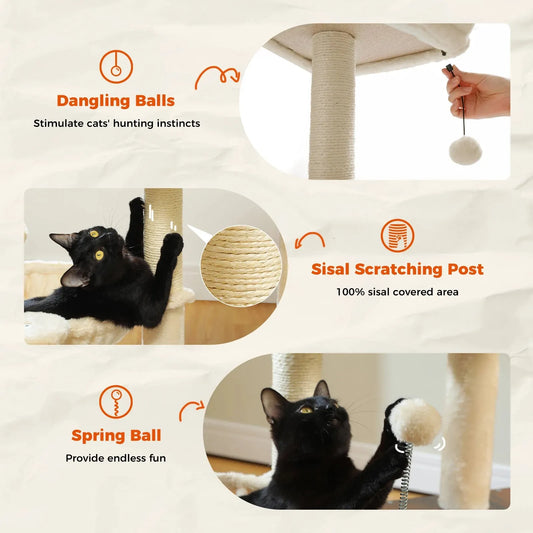 Dangling Balls
Stimulate cats' hunting instincts

Sisal Scratching Post
100% sisal covered area

Spring Ball
Provide endless fun