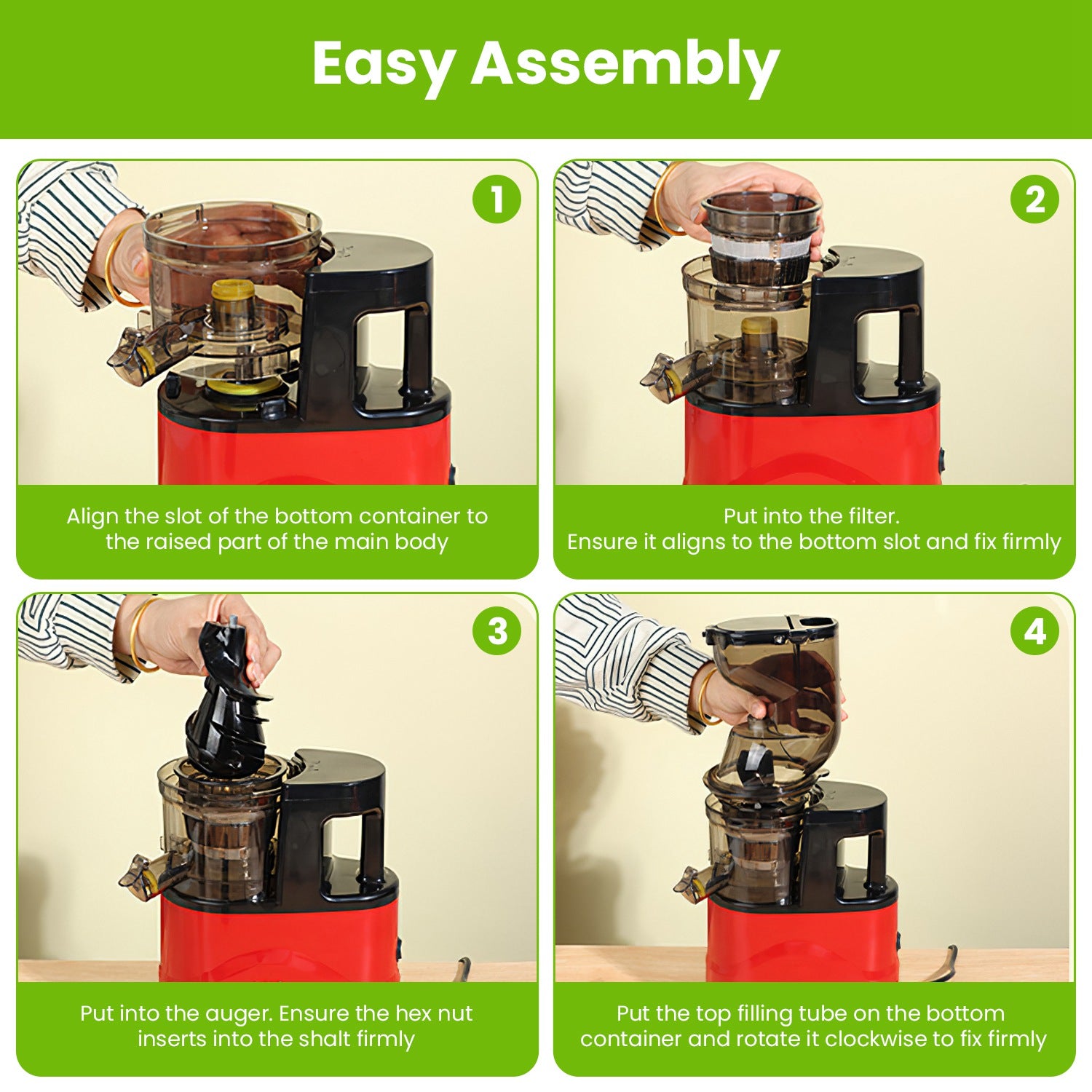 Easy Assembly

1

Align the slot of the bottom container to the raised part of the main body

2

Put into the filter.
Ensure it aligns to the bottom slot and fix firmly

3

Put into the auger. Ensure the hex nut inserts into the shalt firmly

4

Put the top filling tube on the bottom container and rotate it clockwise to fix firmly