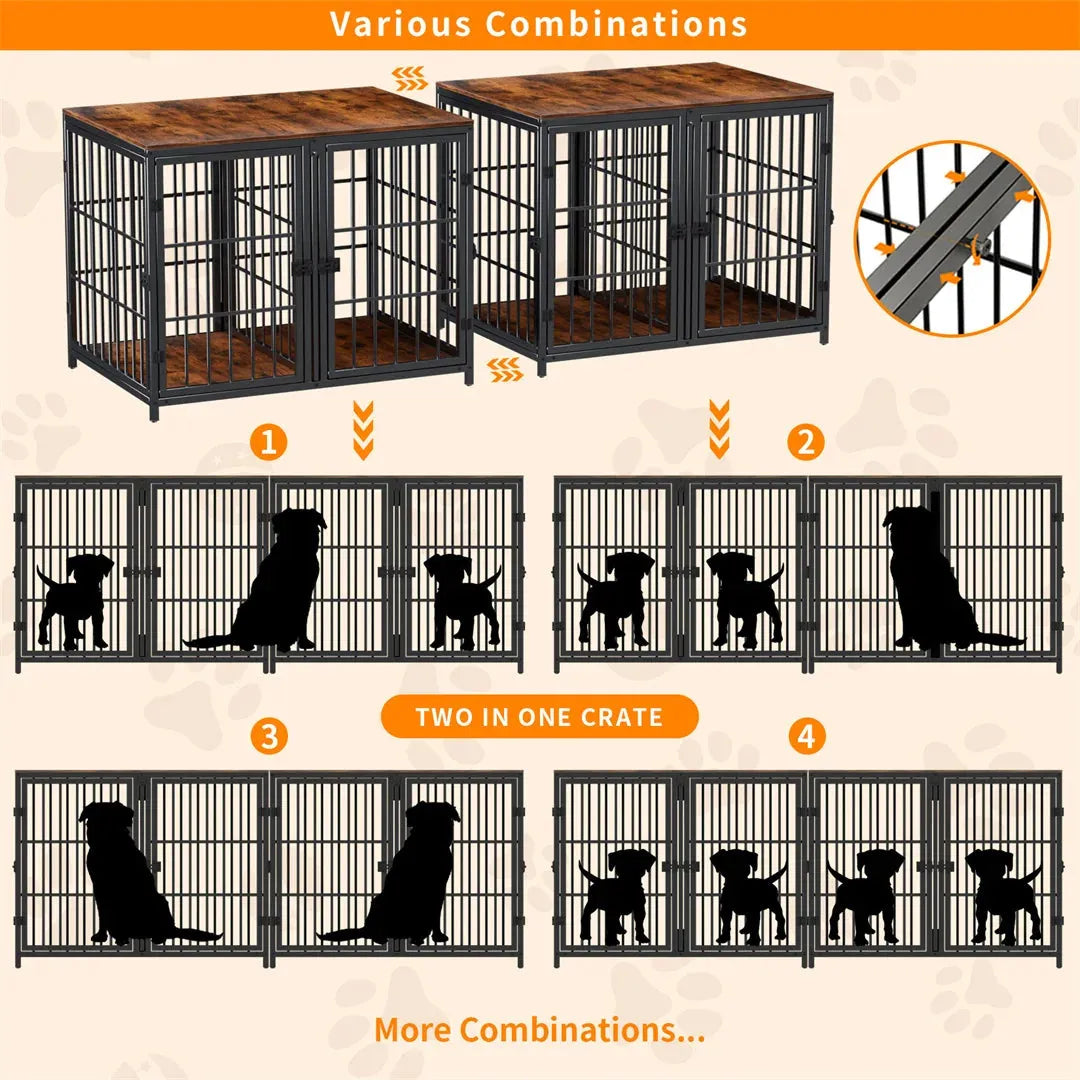 Various Combinations

1

2

TWO IN ONE CRATE

3

4

More Combinations...