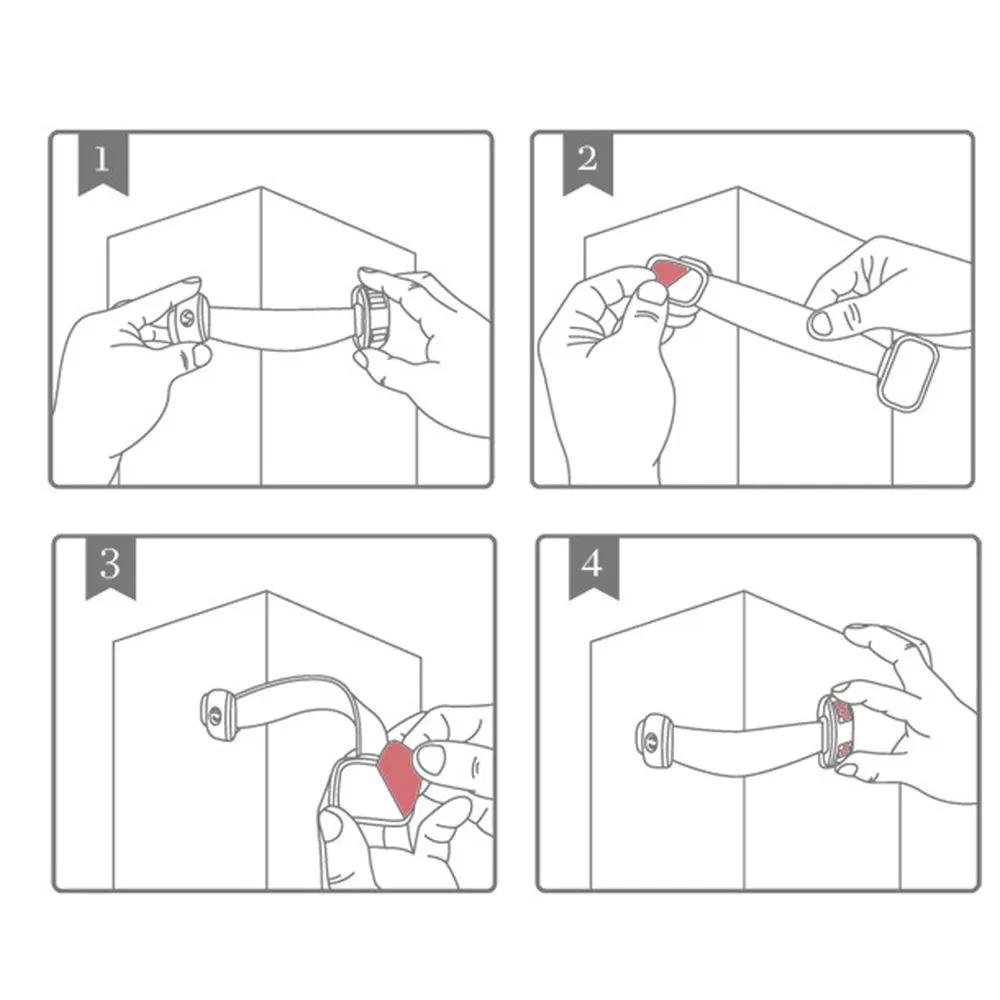 1

2

3

4