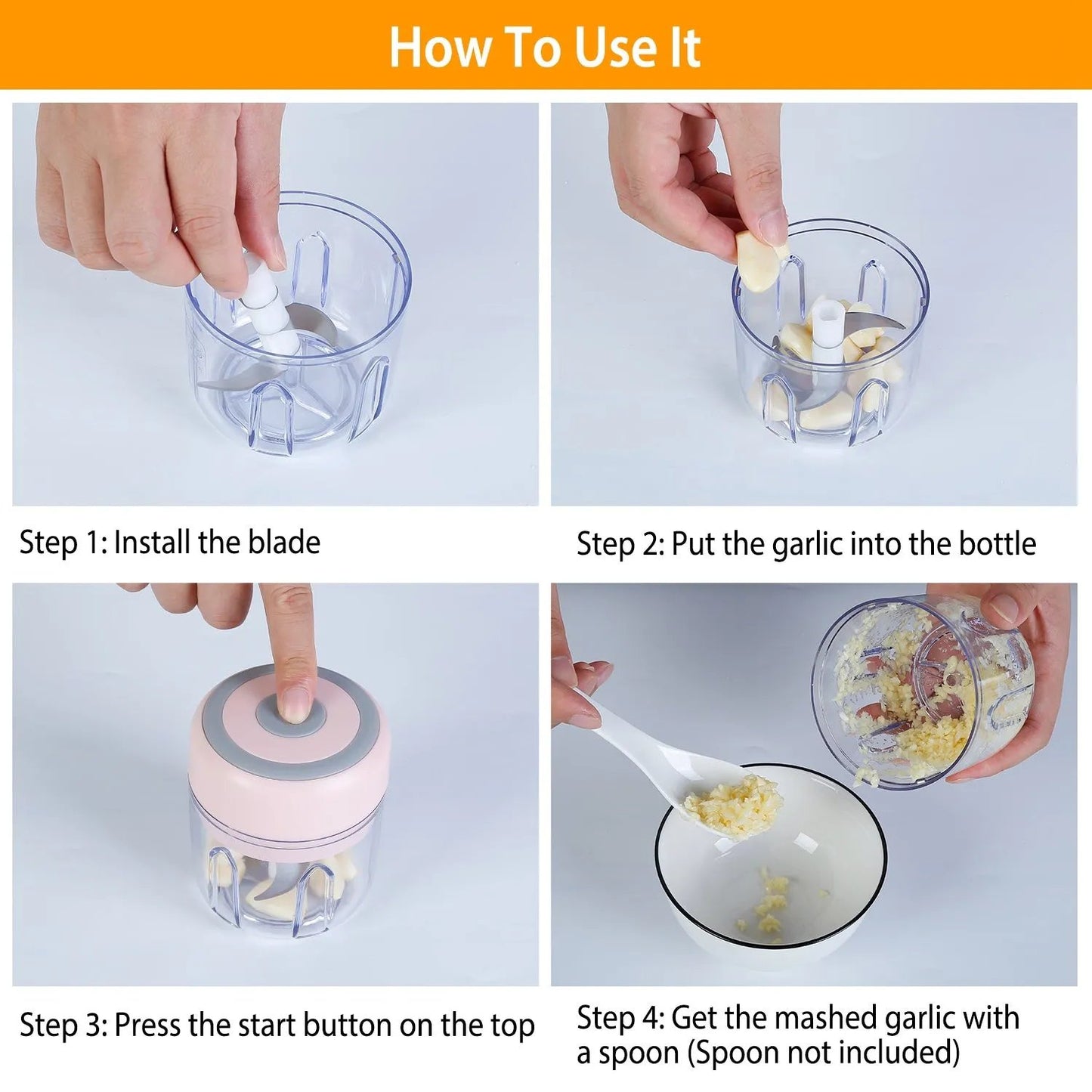 How To Use It

Step 1: Install the blade

Step 2: Put the garlic into the bottle

Step 3: Press the start button on the top

Step 4: Get the mashed garlic with a spoon (Spoon not included)